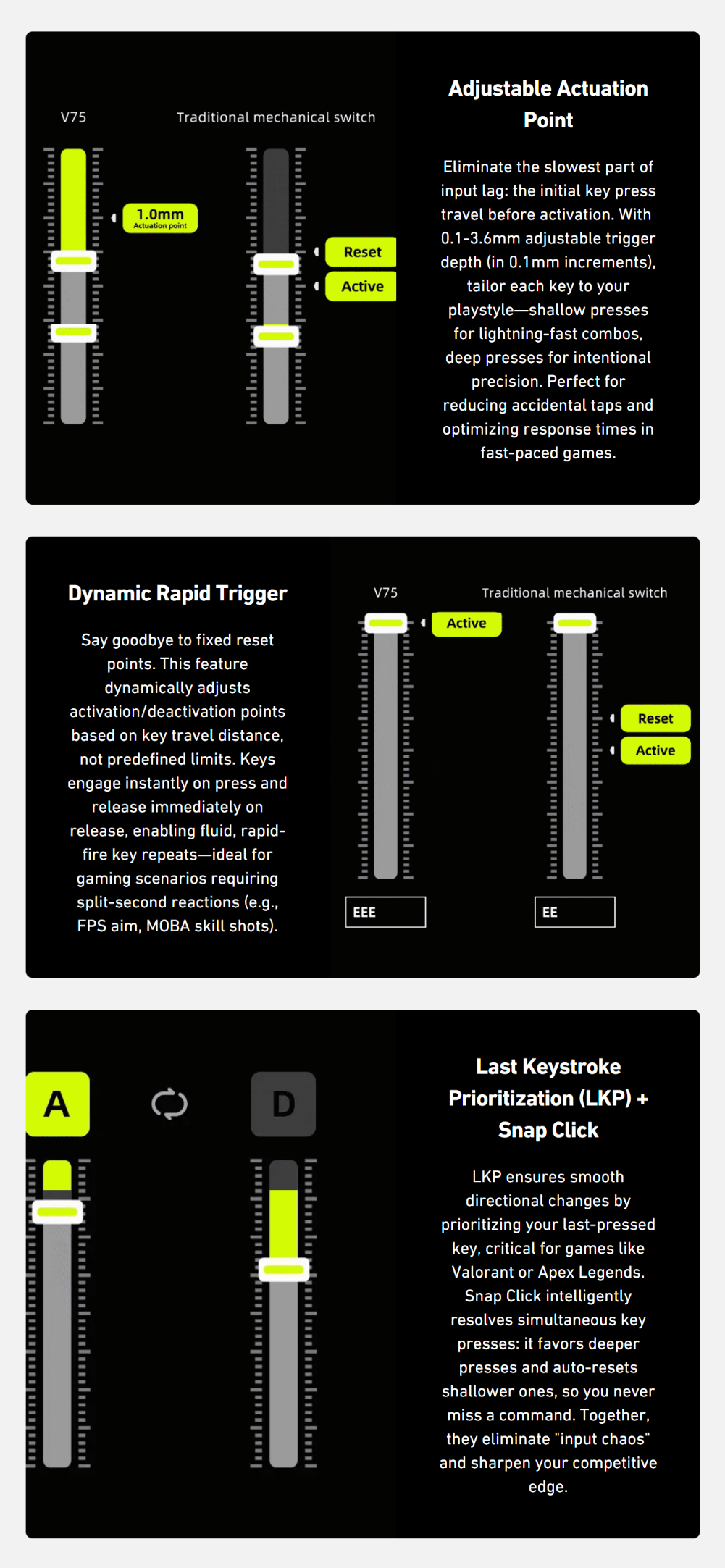 V75

Traditional mechanical switch

1.0mm
Actuation point

Reset

Active

Adjustable Actuation Point

Eliminate the slowest part of input lag: the initial key press travel before activation. With 0.1-3.6mm adjustable trigger depth (in 0.1mm increments), tailor each key to your playstyle—shallow presses for lightning-fast combos, deep presses for intentional precision. Perfect for reducing accidental taps and optimizing response times in fast-paced games.

Dynamic Rapid Trigger

Say goodbye to fixed reset points. This feature dynamically adjusts activation/deactivation points based on key travel distance, not predefined limits. Keys engage instantly on press and release immediately on release, enabling fluid, rapid-fire key repeats—ideal for gaming scenarios requiring split-second reactions (e.g., FPS aim, MOBA skill shots).

V75

Traditional mechanical switch

Active

Reset

Active

EEE

EE

A

D

Last Keystroke Prioritization (LKP) + Snap Click

LKP ensures smooth directional changes by prioritizing your last-pressed key, critical for games like Valorant or Apex Legends. Snap Click intelligently resolves simultaneous key presses: it favors deeper presses and auto-resets shallower ones, so you never miss a command. Together, they eliminate "input chaos" and sharpen your competitive edge.