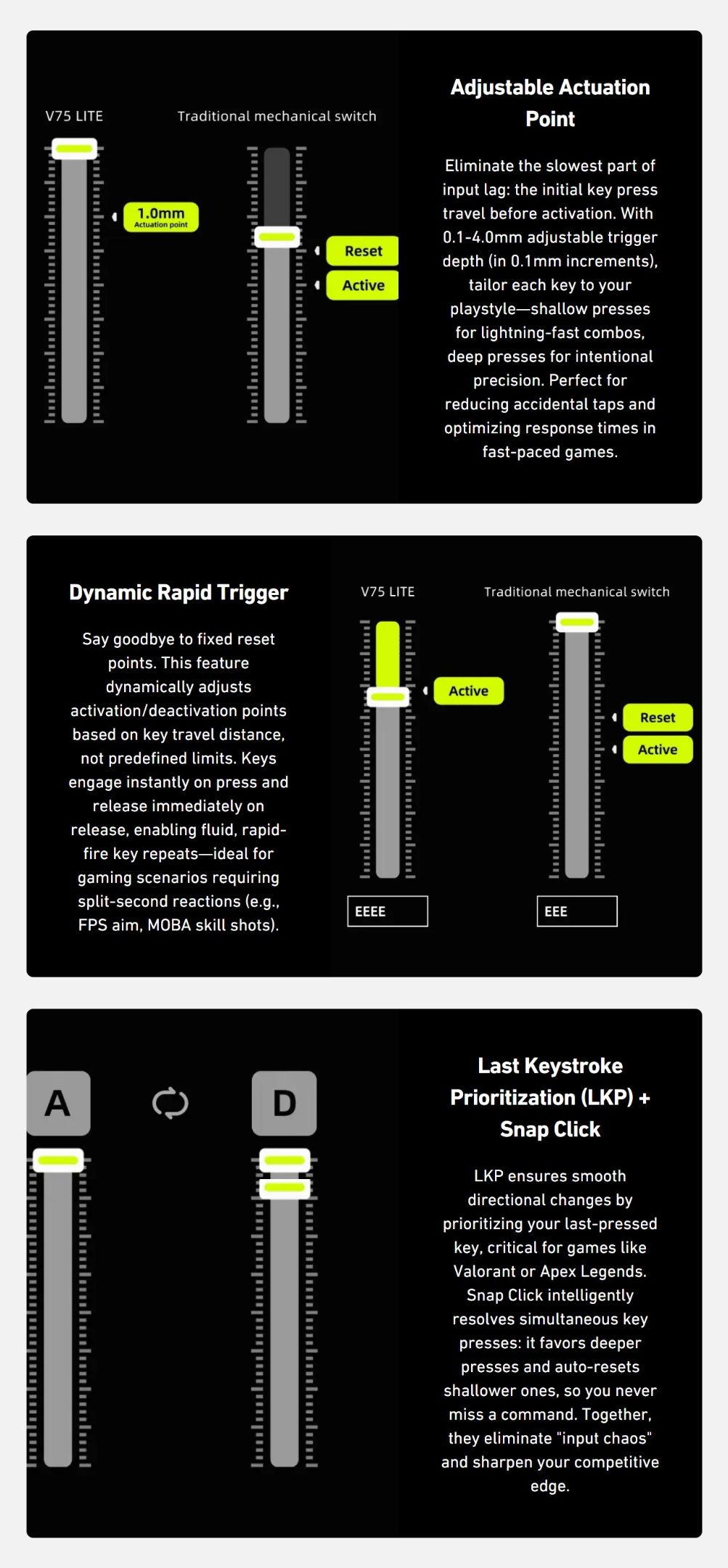 V75 LITE

Traditional mechanical switch

1.0mm
Actuation point

Reset

Active

Adjustable Actuation Point

Eliminate the slowest part of input lag: the initial key press travel before activation. With 0.1-4.0mm adjustable trigger depth (in 0.1mm increments), tailor each key to your playstyle—shallow presses for lightning-fast combos, deep presses for intentional precision. Perfect for reducing accidental taps and optimizing response times in fast-paced games.

Dynamic Rapid Trigger

Say goodbye to fixed reset points. This feature dynamically adjusts activation/deactivation points based on key travel distance, not predefined limits. Keys engage instantly on press and release immediately on release, enabling fluid, rapid-fire key repeats—ideal for gaming scenarios requiring split-second reactions (e.g., FPS aim, MOBA skill shots).

V75 LITE

Traditional mechanical switch

Active

Reset

Active

EEEE

EEE

A

D

Last Keystroke Prioritization (LKP) + Snap Click

LKP ensures smooth directional changes by prioritizing your last-pressed key, critical for games like Valorant or Apex Legends. Snap Click intelligently resolves simultaneous key presses: it favors deeper presses and auto-resets shallower ones, so you never miss a command. Together, they eliminate "input chaos" and sharpen your competitive edge.